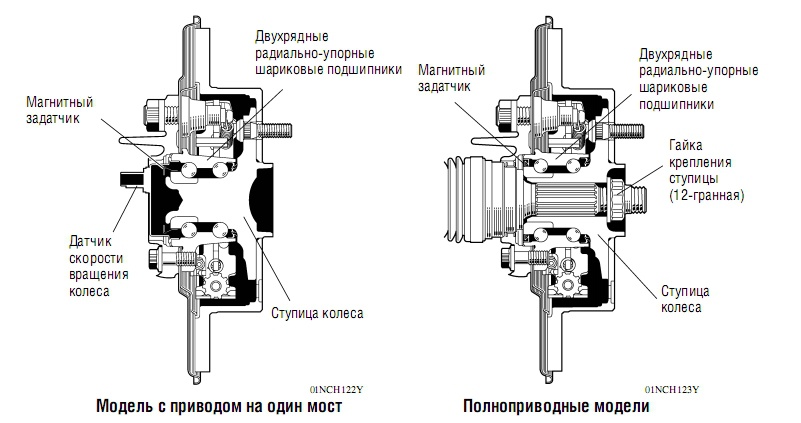 Двухрядные радиально-упорные шариковые подшипники

Магнитный задатчик

Датчик скорости вращения колеса

Ступица колеса

01NCH122Y

Модель с приводом на один мост

Магнитный задатчик

Двухрядные радиально-упорные шариковые подшипники

Гайка крепления ступицы (12-гранная)

Ступица колеса

01NCH123Y

Полноприводные модели