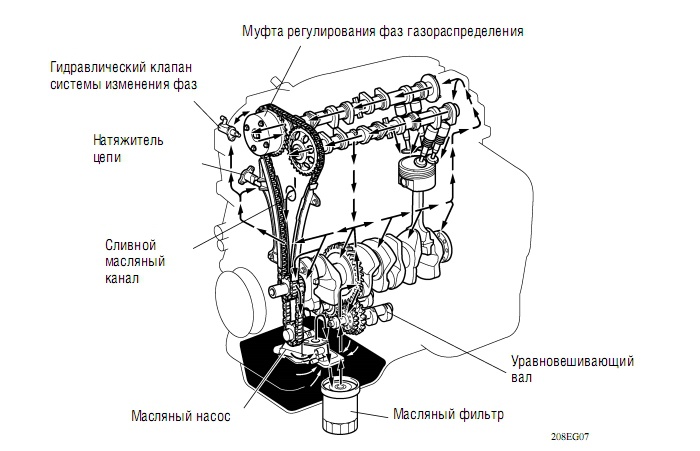 Муфта регулирования фаз газораспределения

Гидравлический клапан системы изменения фаз

Натяжитель цепи

Сливной масляный канал

Уравновешивающий вал

Масляный насос

Масляный фильтр

208EG07