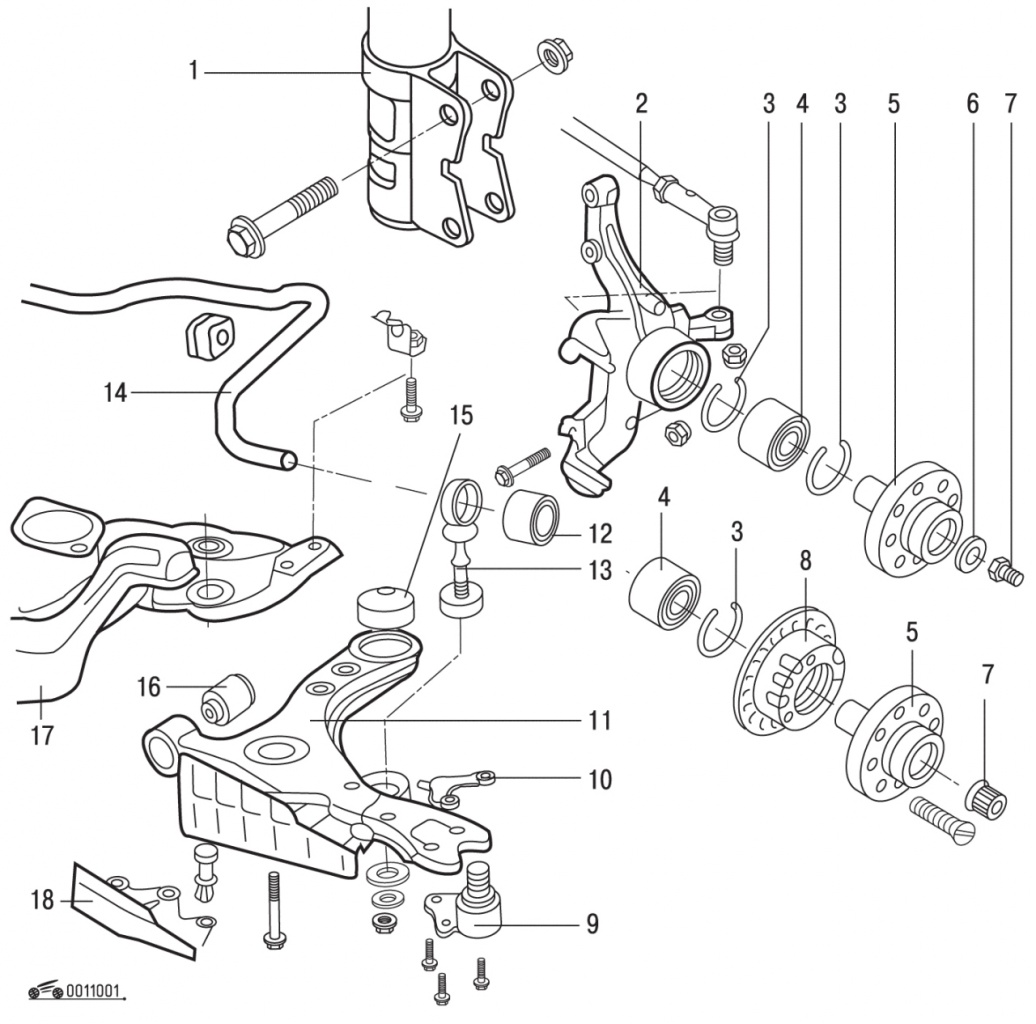 1
2
3
4
3
5
6
7
14
15
12
13
4
3
8
5
7
16
17
11
10
18
9
0011001