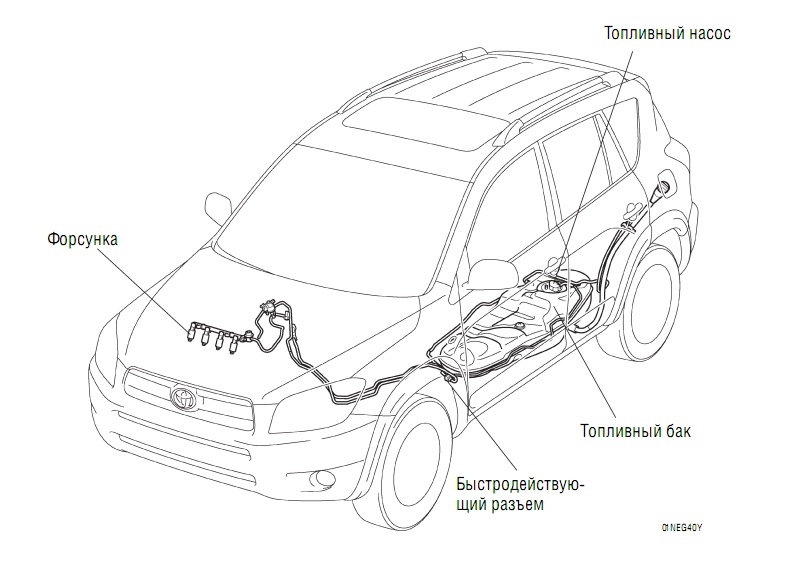 Топливный насос

Форсунка

Топливный бак

Быстродействующий разъем

01NEG40Y