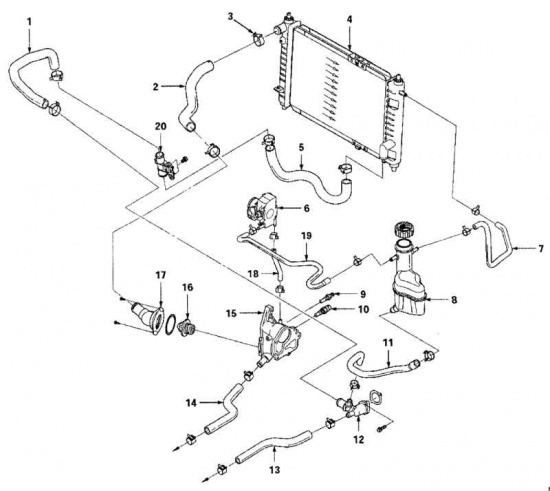 1
3
4
2
20
5
6
19
7
18
17
16
9
10
8
15
11
14
12
13