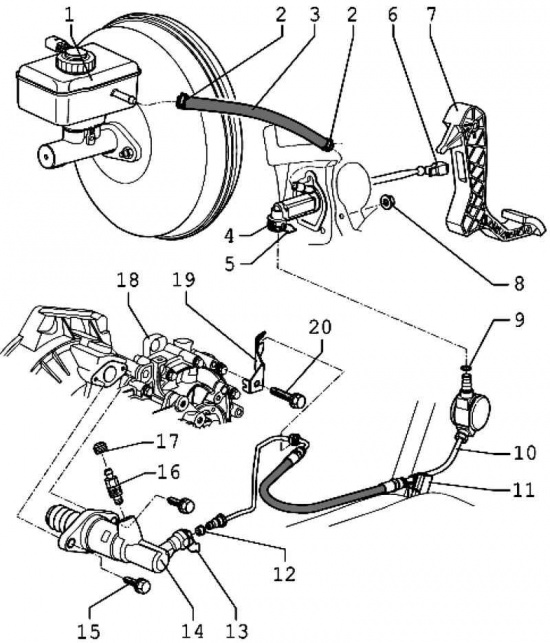 1
2
3
2
6
7
4
5
8
18
19
20
9
17
16
10
11
12
15
14
13