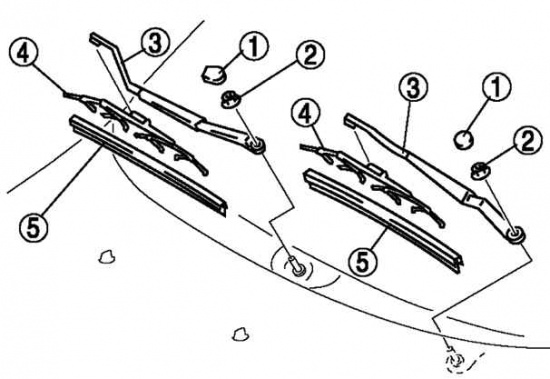 4
3
1
2
5
4
3
1
2
5