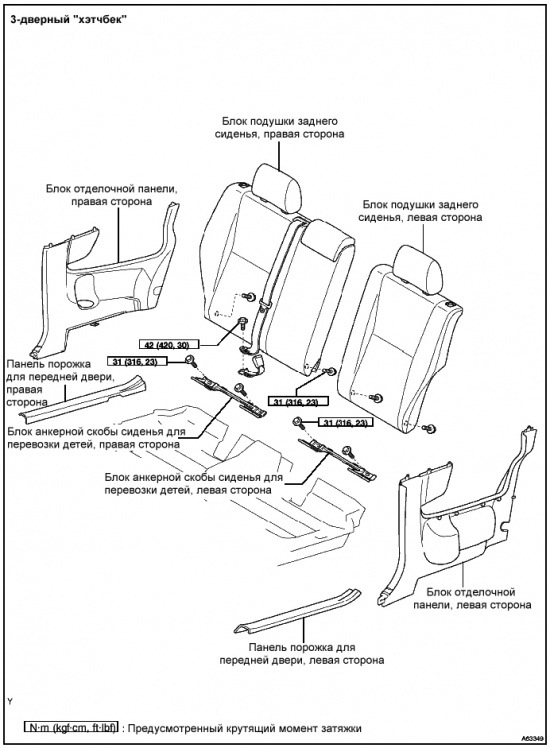 3-дверный "хэтчбек"

Блок подушки заднего сиденья, правая сторона

Блок отделочной панели, правая сторона

Блок подушки заднего сиденья, левая сторона

42 (420, 30)

31 (316, 23)

Панель порожка для передней двери, правая сторона

31 (316, 23)

31 (316, 23)

Блок анкерной скобы сиденья для перевозки детей, правая сторона

Блок анкерной скобы сиденья для перевозки детей, левая сторона

Блок отделочной панели, левая сторона

Панель порожка для передней двери, левая сторона

Y

N·m (kgf·cm, ft·lbf) : Предусмотренный крутящий момент затяжки

A63349