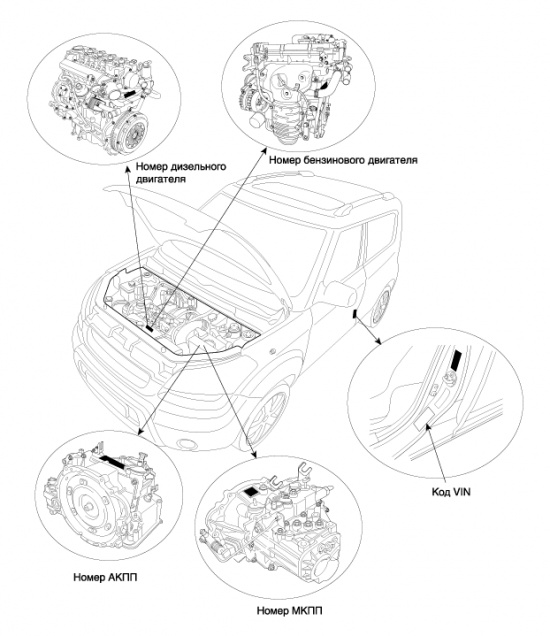 Номер дизельного двигателя

Номер бензинового двигателя

Код VIN

Номер АКПП

Номер МКПП