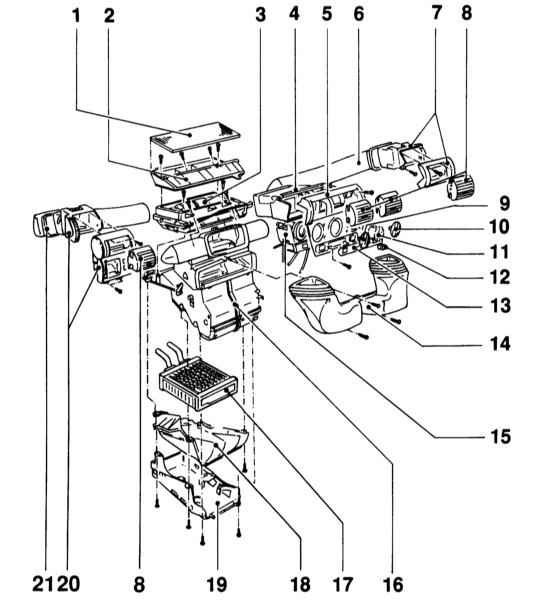 1 2 3 4 5 6 7 8

9
10
11
12
13
14
15

21 20 8 19 18 17 16