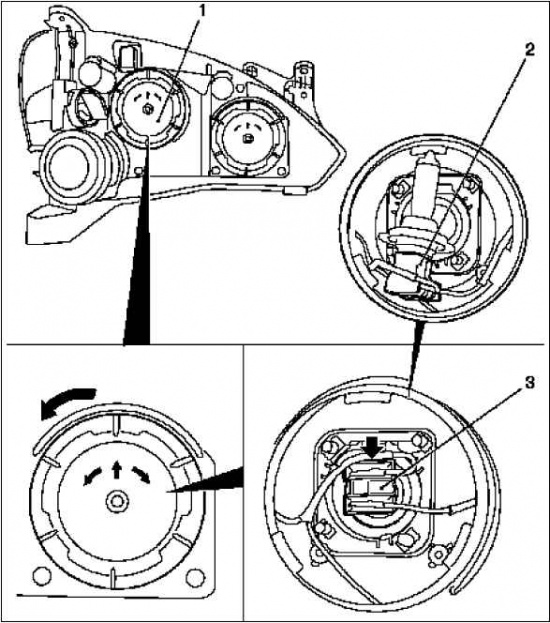 1
2
3