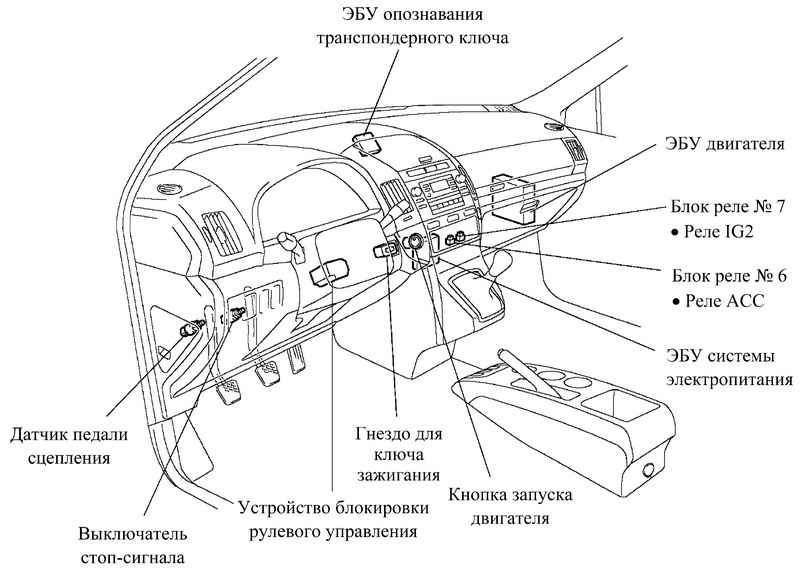 ЭБУ опознавания транспондерного ключа

ЭБУ двигателя

Блок реле № 7
• Реле IG2

Блок реле № 6
• Реле ACC

ЭБУ системы электропитания

Датчик педали сцепления

Гнездо для ключа зажигания

Кнопка запуска двигателя

Устройство блокировки рулевого управления

Выключатель стоп-сигнала