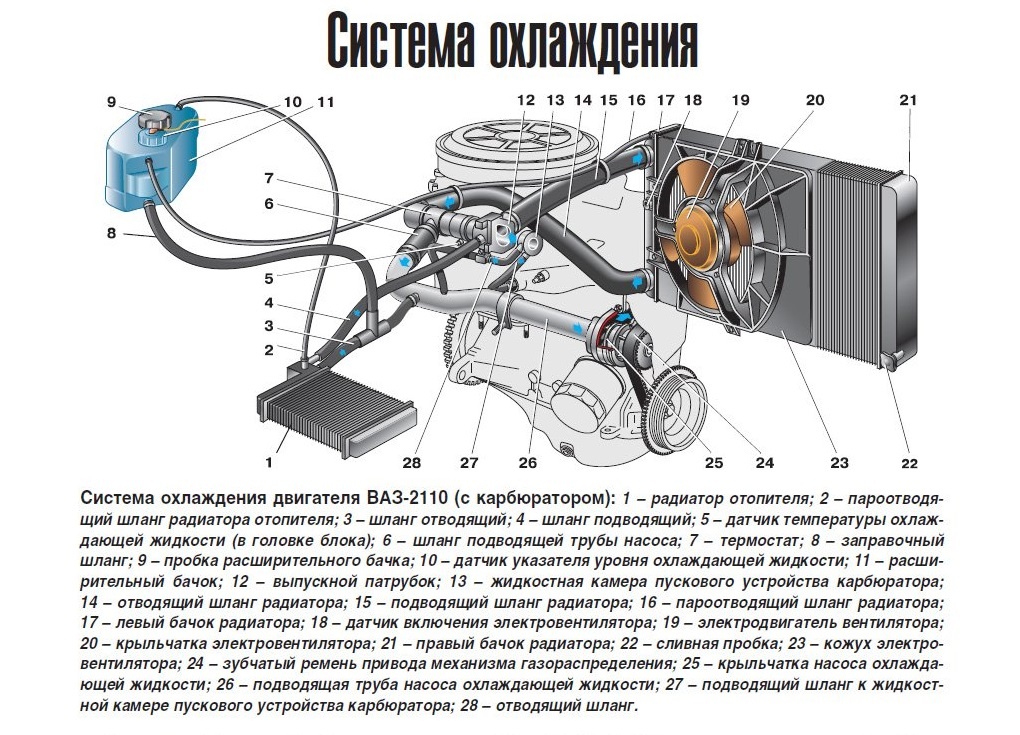 Система охлаждения

9 10 11 12 13 14 15 16 17 18 19 20 21

7

6

8

5

4

3

2

1

28 27 26 25 24 23 22

Система охлаждения двигателя ВАЗ-2110 (с карбюратором): 1 – радиатор отопителя; 2 – пароотводящий шланг радиатора отопителя; 3 – шланг отводящий; 4 – шланг подводящий; 5 – датчик температуры охлаждающей жидкости (в головке блока); 6 – шланг подводящей трубы насоса; 7 – термостат; 8 – заправочный шланг; 9 – пробка расширительного бачка; 10 – датчик указателя уровня охлаждающей жидкости; 11 – расширительный бачок; 12 – выпускной патрубок; 13 – жидкостная камера пускового устройства карбюратора; 14 – отводящий шланг радиатора; 15 – подводящий шланг радиатора; 16 – пароотводящий шланг радиатора; 17 – левый бачок радиатора; 18 – датчик включения электровентилятора; 19 – электродвигатель вентилятора; 20 – крыльчатка электровентилятора; 21 – правый бачок радиатора; 22 – сливная пробка; 23 – кожух электровентилятора; 24 – зубчатый ремень привода механизма газораспределения; 25 – крыльчатка насоса охлаждающей жидкости; 26 – подводящая труба насоса охлаждающей жидкости; 27 – подводящий шланг к жидкостной камере пускового устройства карбюратора; 28 – отводящий шланг.