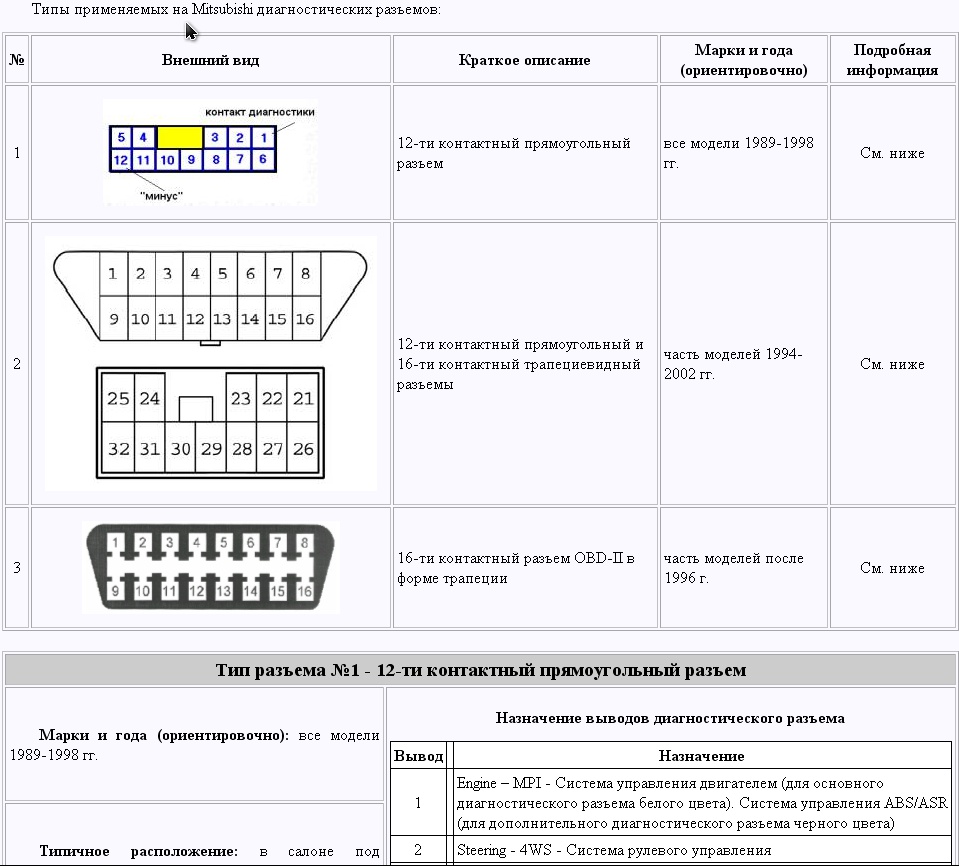 Типы применяемых на Mitsubishi диагностических разъемов:

| № | Внешний вид | Краткое описание | Марки и года (ориентировочно) | Подробная информация |
|---|---|---|---|---|
| 1 | контакт диагностики 5 4 3 2 1 12 11 10 9 8 7 6 "минус" | 12-ти контактный прямоугольный разъем | все модели 1989-1998 гг. | См. ниже |
| 2 | 1 2 3 4 5 6 7 8 9 10 11 12 13 14 15 16 25 24 23 22 21 32 31 30 29 28 27 26 | 12-ти контактный прямоугольный и 16-ти контактный трапециевидный разъемы | часть моделей 1994-2002 гг. | См. ниже |
| 3 | 1 2 3 4 5 6 7 8 9 10 11 12 13 14 15 16 | 16-ти контактный разъем OBD-II в форме трапеции | часть моделей после 1996 г. | См. ниже |

Тип разъема №1 - 12-ти контактный прямоугольный разъем

Марки и года (ориентировочно): все модели 1989-1998 гг.

Типичное расположение: в салоне под

Назначение выводов диагностического разъема

| Вывод | Назначение |
|---|---|
| 1 | Engine – MPI - Система управления двигателем (для основного диагностического разъема белого цвета). Система управления ABS/ASR (для дополнительного диагностического разъема черного цвета) |
| 2 | Steering - 4WS - Система рулевого управления |