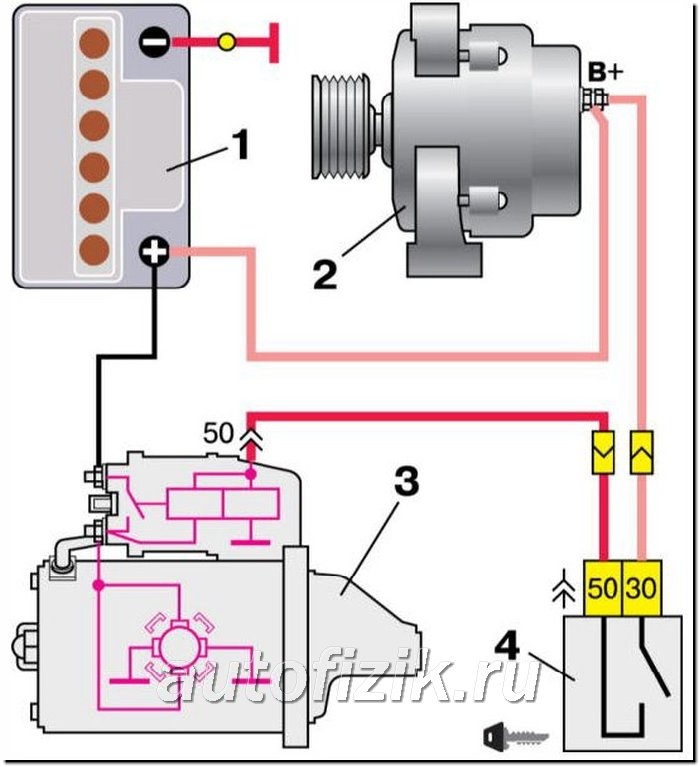 1
B+
2
50
3
50 30
4
autofizik.ru