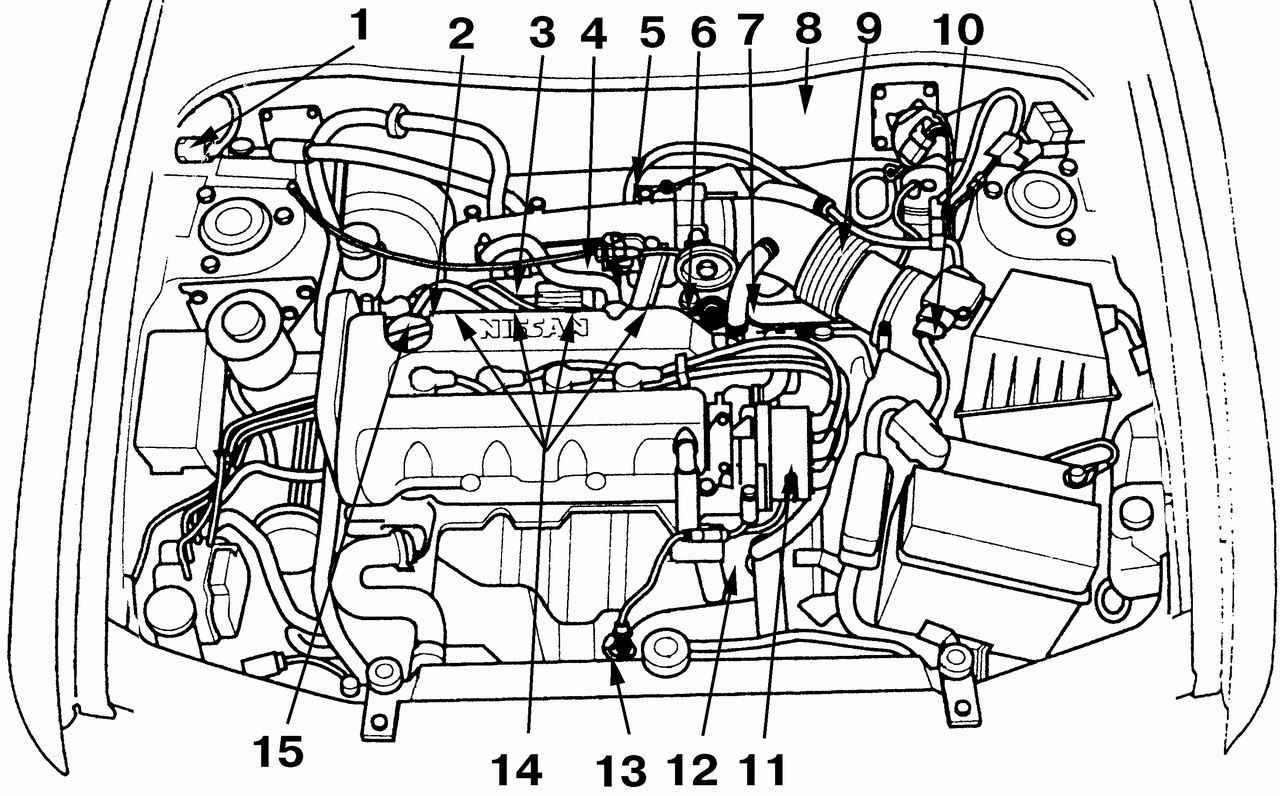 1
2
3
4
5
6
7
8
9
10
NISSAN
15
14
13
12
11