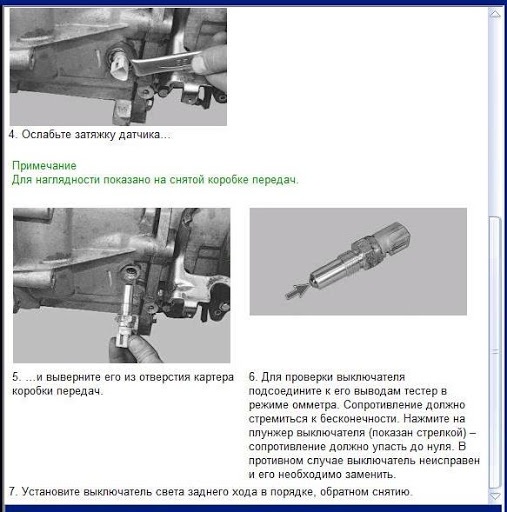 4. Ослабьте затяжку датчика...

Примечание
Для наглядности показано на снятой коробке передач.

5. ...и выверните его из отверстия картера коробки передач.

6. Для проверки выключателя подсоедините к его выводам тестер в режиме омметра. Сопротивление должно стремиться к бесконечности. Нажмите на плунжер выключателя (показан стрелкой) – сопротивление должно упасть до нуля. В противном случае выключатель неисправен и его необходимо заменить.

7. Установите выключатель света заднего хода в порядке, обратном снятию.