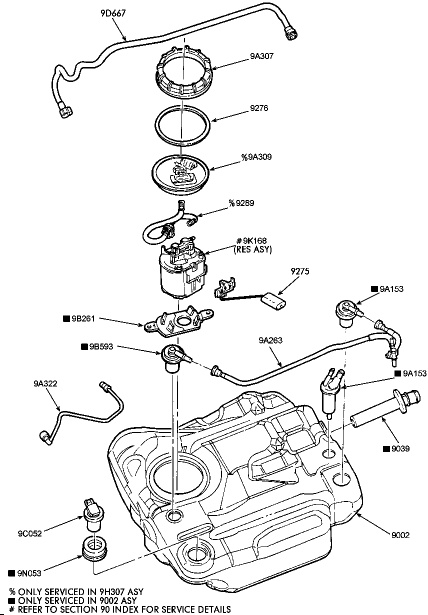 9D667

9A307

9276

%9A309

%9289

#9K168
(RES ASY)

9275

■ 9A153

■ 9B261

■ 9B593

9A263

■ 9A153

9A322

■ 9039

9C052

9002

■ 9N053

% ONLY SERVICED IN 9H307 ASY
■ ONLY SERVICED IN 9002 ASY
# REFER TO SECTION 90 INDEX FOR SERVICE DETAILS