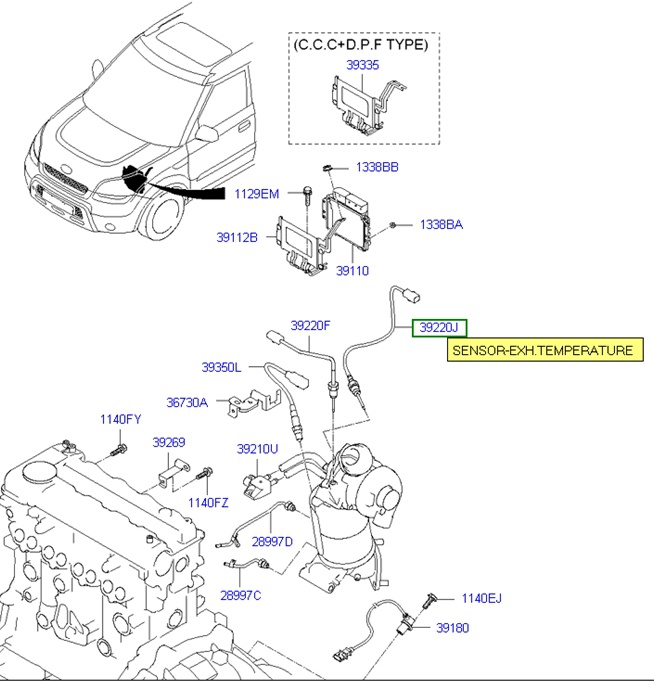 (C.C.C+D.P.F TYPE)
39335
1338BB
1129EM
1338BA
39112B
39110
39220F
39220J
SENSOR-EXH.TEMPERATURE
39350L
36730A
1140FY
39269
39210U
1140FZ
28997D
28997C
1140EJ
39180