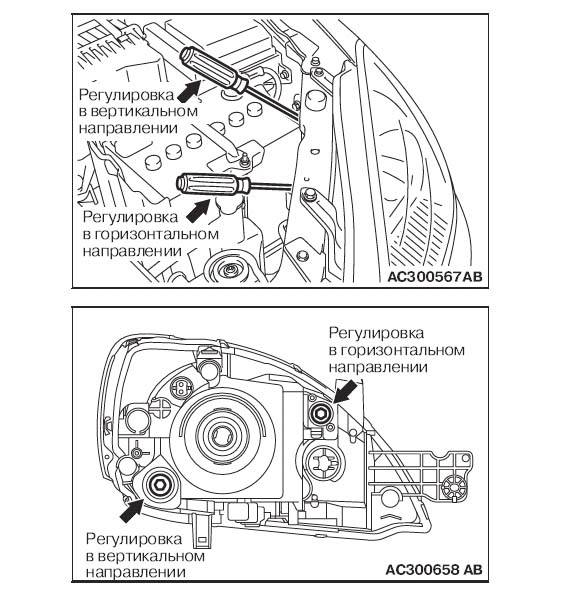 Регулировка в вертикальном направлении

Регулировка в горизонтальном направлении

AC300567AB

Регулировка в горизонтальном направлении

Регулировка в вертикальном направлении

AC300658 AB