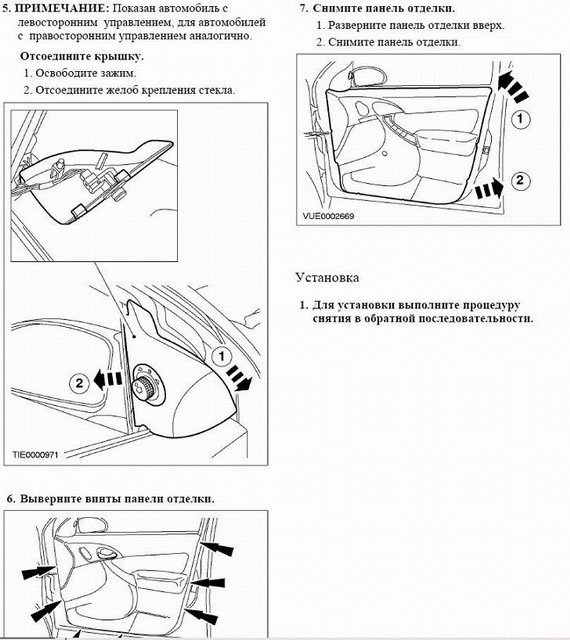 5. ПРИМЕЧАНИЕ: Показан автомобиль с левосторонним управлением, для автомобилей с правосторонним управлением аналогично.

Отсоедините крышку.

1. Освободите зажим.

2. Отсоедините желоб крепления стекла.

1

2

TIE0000971

6. Выверните винты панели отделки.

7. Снимите панель отделки.

1. Разверните панель отделки вверх.

2. Снимите панель отделки.

1

2

VUE0002669

Установка

1. Для установки выполните процедуру снятия в обратной последовательности.